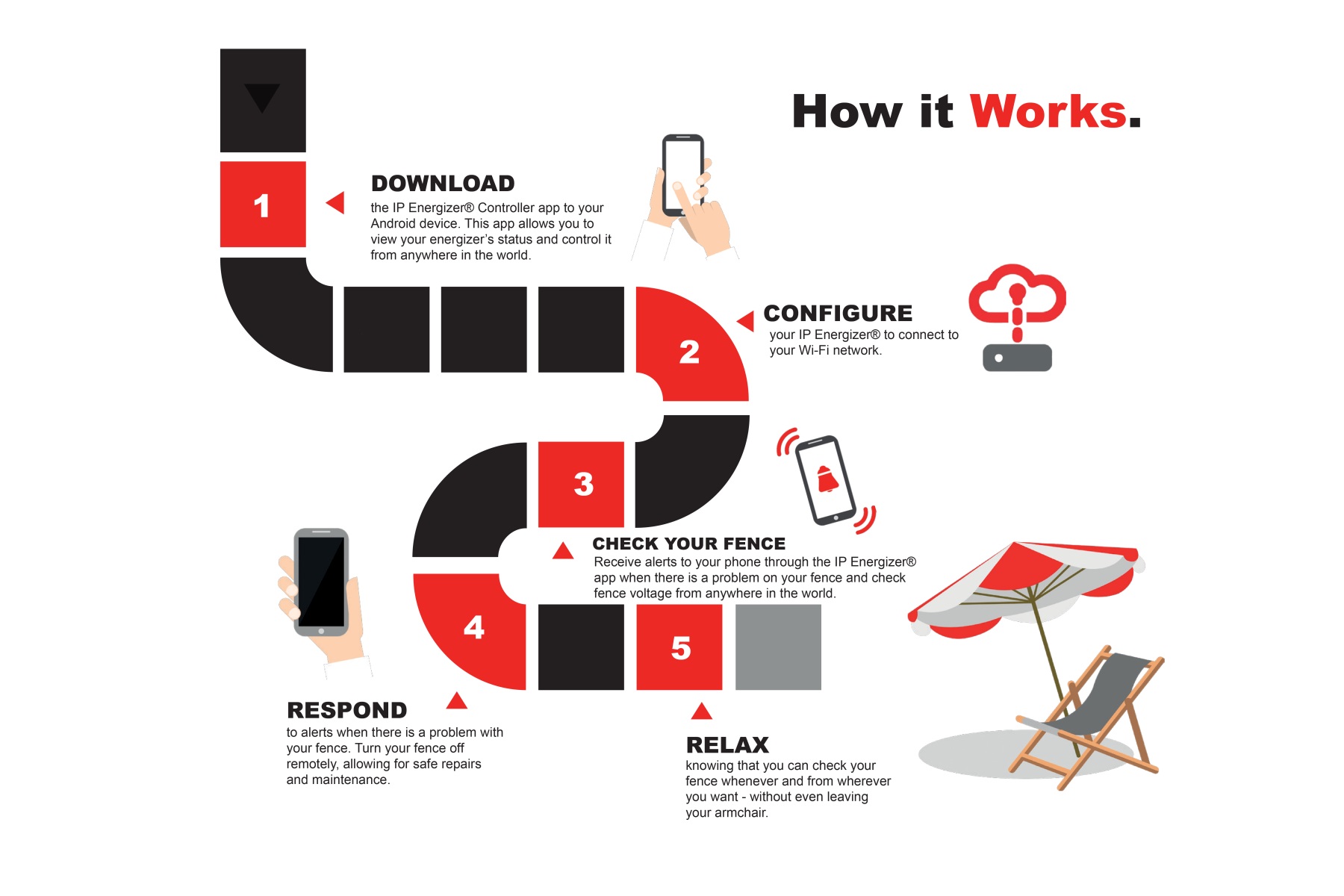 How it Works.

1

DOWNLOAD
the IP Energizer® Controller app to your Android device. This app allows you to view your energizer's status and control it from anywhere in the world.

2

CONFIGURE
your IP Energizer® to connect to your Wi-Fi network.

3

CHECK YOUR FENCE
Receive alerts to your phone through the IP Energizer® app when there is a problem on your fence and check fence voltage from anywhere in the world.

4

RESPOND
to alerts when there is a problem with your fence. Turn your fence off remotely, allowing for safe repairs and maintenance.

5

RELAX
knowing that you can check your fence whenever and from wherever you want - without even leaving your armchair.